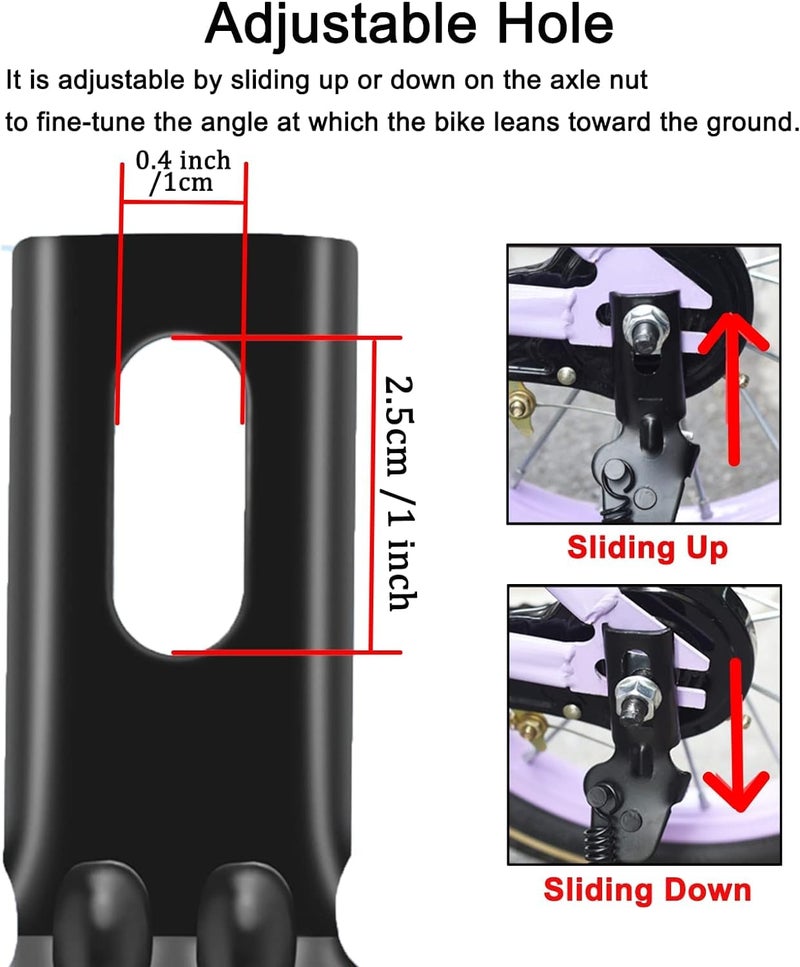 Adjustable Hole

It is adjustable by sliding up or down on the axle nut to fine-tune the angle at which the bike leans toward the ground.

0.4 inch /1cm

2.5cm / 1 inch

Sliding Up

Sliding Down